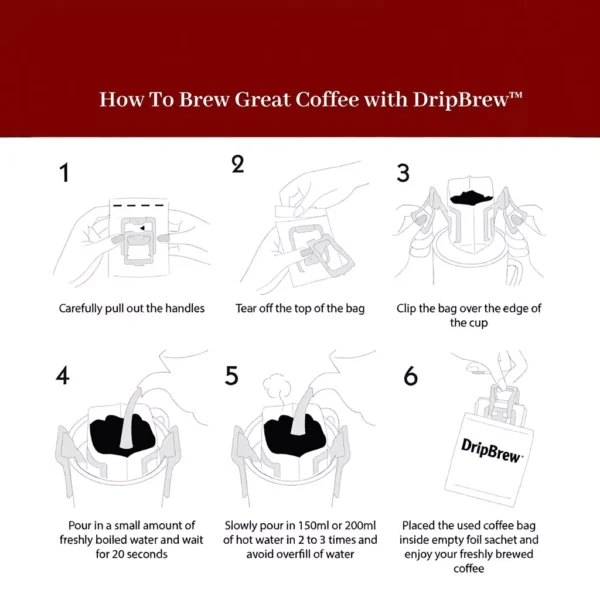 How To Brew Great Coffee with DripBrew™

1

Carefully pull out the handles

2

Tear off the top of the bag

3

Clip the bag over the edge of the cup

4

Pour in a small amount of freshly boiled water and wait for 20 seconds

5

Slowly pour in 150ml or 200ml of hot water in 2 to 3 times and avoid overfill of water

6

DripBrew

Placed the used coffee bag inside empty foil sachet and enjoy your freshly brewed coffee